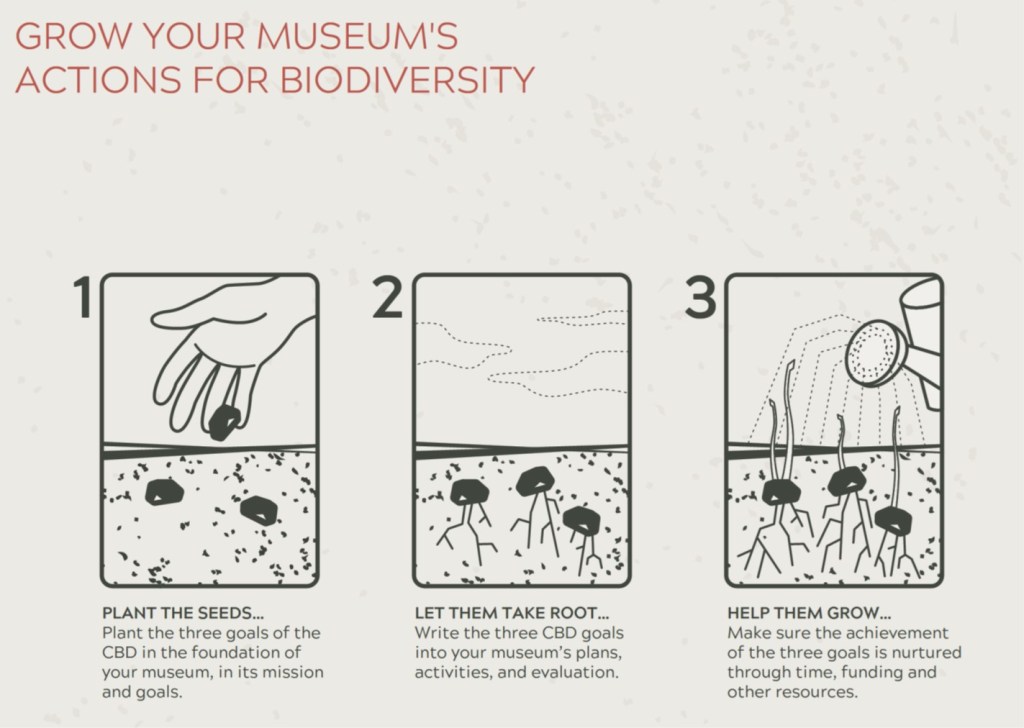 GROW YOUR MUSEUM'S ACTIONS FOR BIODIVERSITY

1

PLANT THE SEEDS...
Plant the three goals of the CBD in the foundation of your museum, in its mission and goals.

2

LET THEM TAKE ROOT...
Write the three CBD goals into your museum's plans, activities, and evaluation.

3

HELP THEM GROW...
Make sure the achievement of the three goals is nurtured through time, funding and other resources.